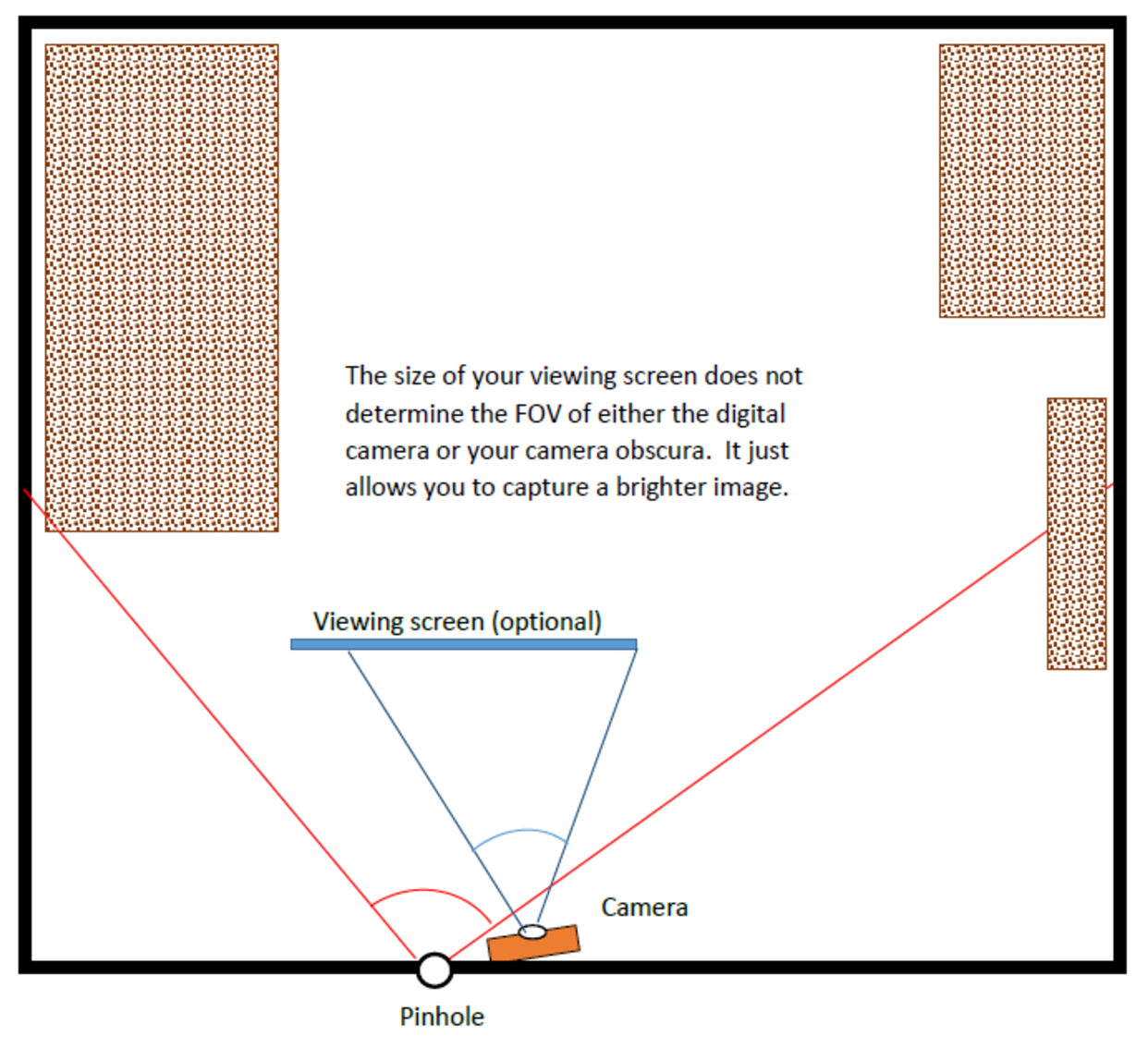 The size of your viewing screen does not determine the FOV of either the digital camera or your camera obscura.  It just allows you to capture a brighter image.

Viewing screen (optional)

Camera

Pinhole